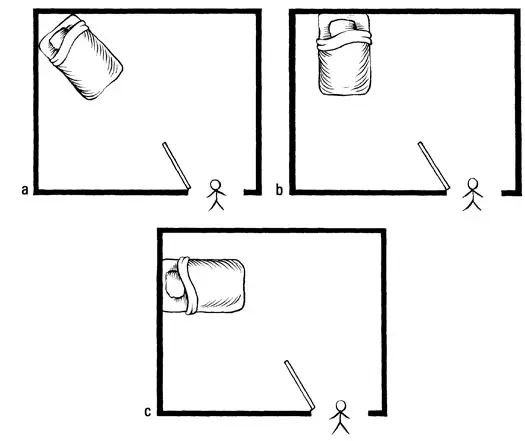 a

b

c